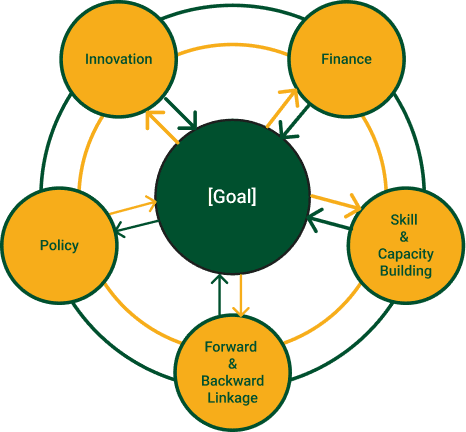 Innovation

Finance

[Goal]

Policy

Skill & Capacity Building

Forward & Backward Linkage